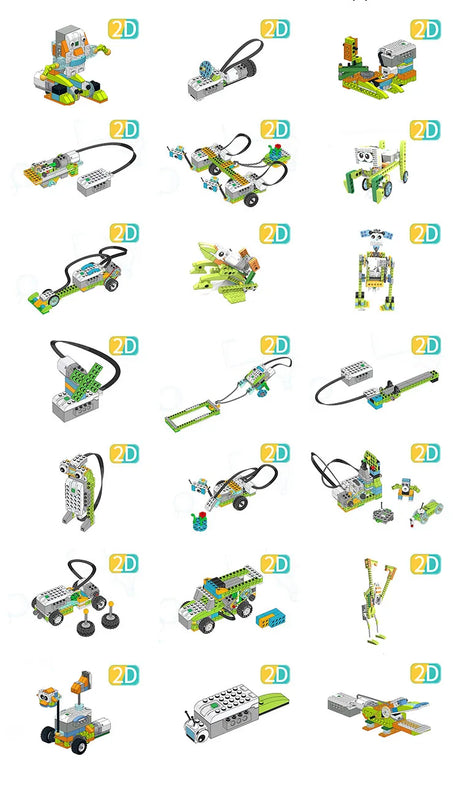 2D

2D

2D

2D

2D

2D

2D

2D

2D

2D

2D

2D

2D

2D

2D

2D

2D

2D

2D

2D

2D