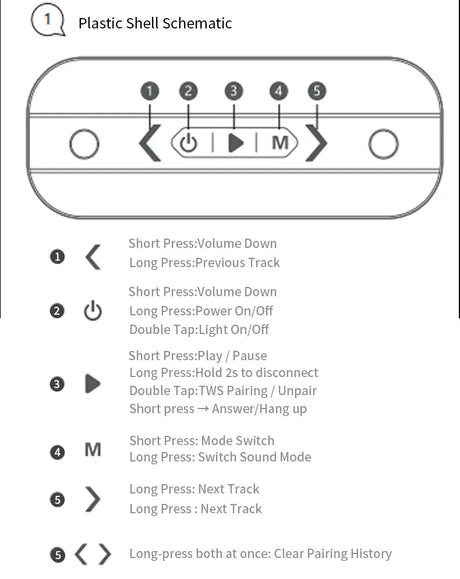 1 Plastic Shell Schematic

1 2 3 4 5

M

1 Short Press:Volume Down
Long Press:Previous Track

2 Short Press:Volume Down
Long Press:Power On/Off
Double Tap:Light On/Off

3 Short Press:Play / Pause
Long Press:Hold 2s to disconnect
Double Tap:TWS Pairing / Unpair
Short press → Answer/Hang up

4 M Short Press: Mode Switch
Long Press: Switch Sound Mode

5 Long Press: Next Track
Long Press : Next Track

5 Long-press both at once: Clear Pairing History