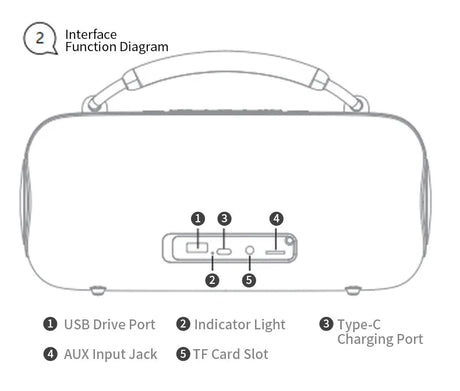 2 Interface Function Diagram

1 3 4

2 5

1 USB Drive Port 2 Indicator Light 3 Type-C Charging Port

4 AUX Input Jack 5 TF Card Slot