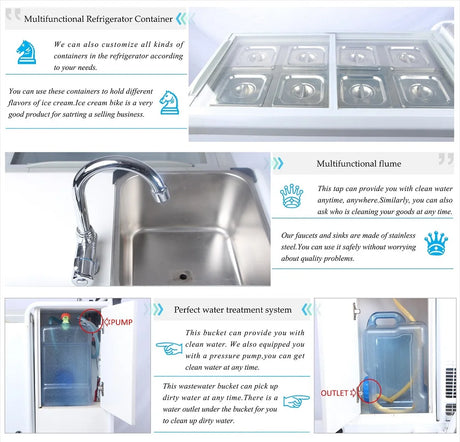 Multifunctional Refrigerator Container

We can also customize all kinds of containers in the refrigerator according to your needs.

You can use these containers to hold different flavors of ice cream.Ice cream bike is a very good product for satrting a selling business.

Multifunctional flume

This tap can provide you with clean water anytime, anywhere.Similarly, you can also ask who is cleaning your goods at any time.

Our faucets and sinks are made of stainless steel.You can use it safely without worrying about quality problems.

PUMP

Perfect water treatment system

This bucket can provide you with clean water. We also equipped you with a pressure pump,you can get clean water at any time.

This wastewater bucket can pick up dirty water at any time.There is a water outlet under the bucket for you to clean up dirty water.

OUTLET